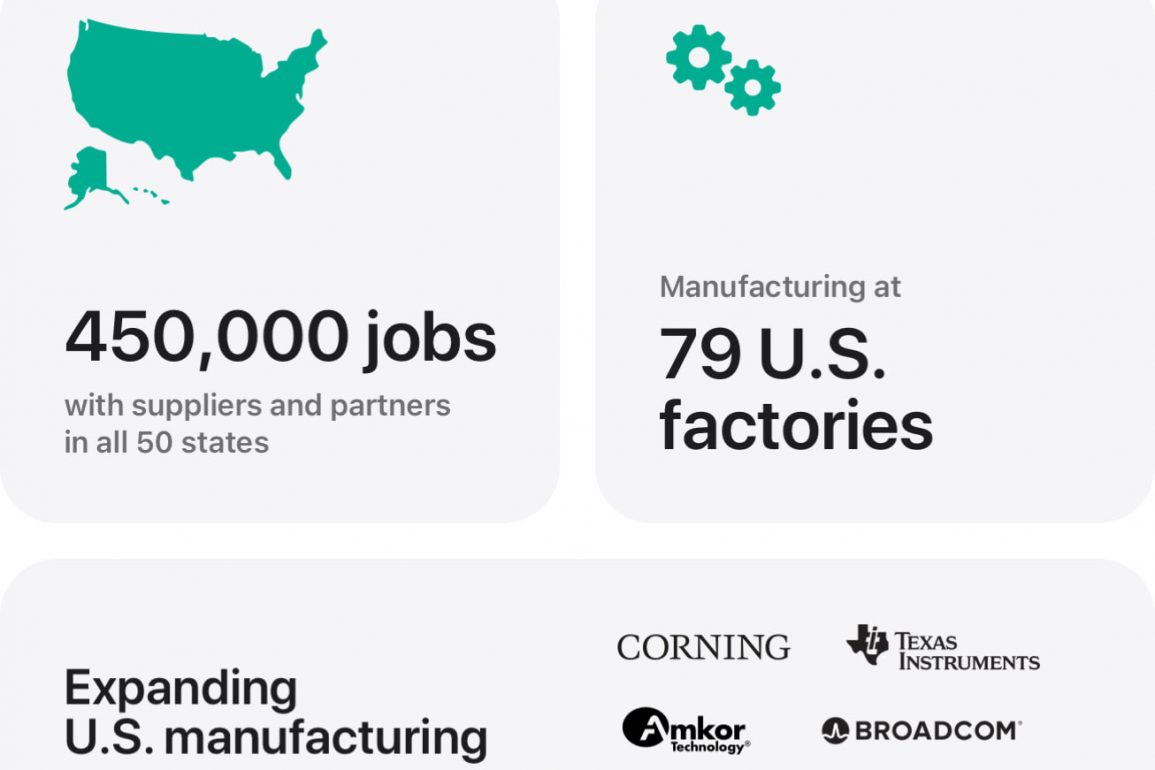 450,000 jobs
with suppliers and partners in all 50 states

Manufacturing at
79 U.S. factories

Expanding U.S. manufacturing

CORNING

TEXAS INSTRUMENTS

Amkor Technology®

BROADCOM®